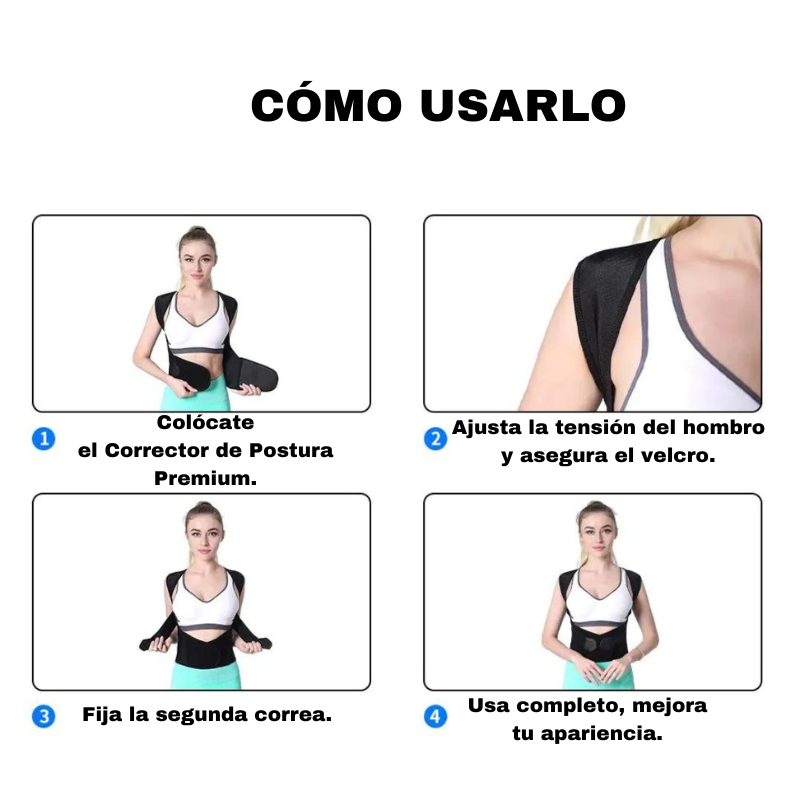 CÓMO USARLO

1 Colócate el Corrector de Postura Premium.

2 Ajusta la tensión del hombro y asegura el velcro.

3 Fija la segunda correa.

4 Usa completo, mejora tu apariencia.