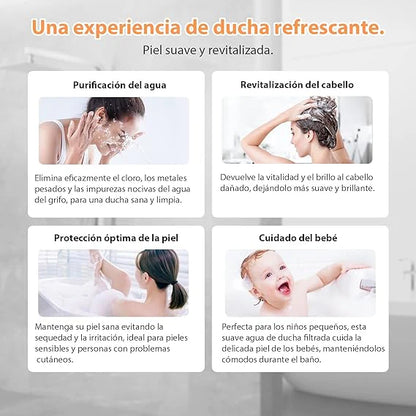 Una experiencia de ducha refrescante.

Piel suave y revitalizada.

Purificación del agua

Elimina eficazmente el cloro, los metales pesados y las impurezas nocivas del agua del grifo, para una ducha sana y limpia.

Revitalización del cabello

Devuelve la vitalidad y el brillo al cabello dañado, dejándolo más suave y brillante.

Protección óptima de la piel

Mantenga su piel sana evitando la sequedad y la irritación, ideal para pieles sensibles y personas con problemas cutáneos.

Cuidado del bebé

Perfecta para los niños pequeños, esta suave agua de ducha filtrada cuida la delicada piel de los bebés, manteniéndolos cómodos durante el baño.